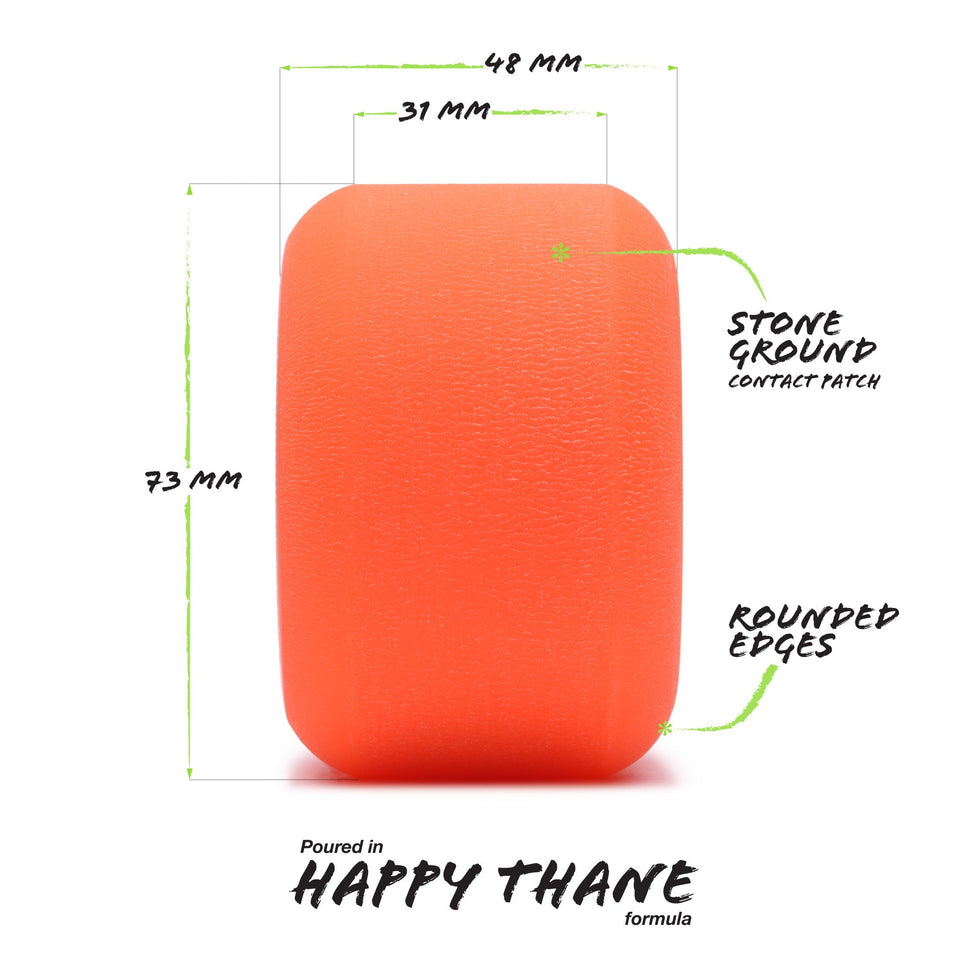 48 MM

31 MM

73 MM

STONE GROUND
CONTACT PATCH

ROUNDED EDGES

Poured in
HAPPY THANE
formula