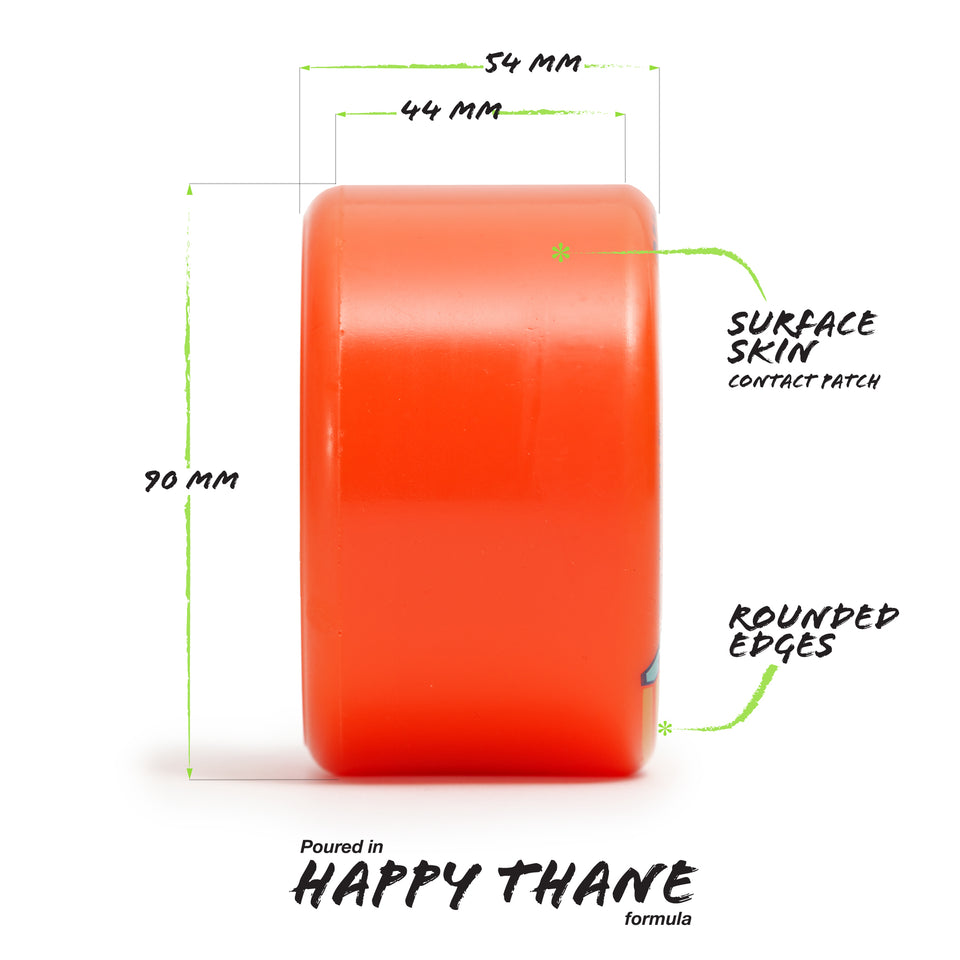 54 MM
44 MM
90 MM
SURFACE SKIN
CONTACT PATCH
ROUNDED EDGES
Poured in
HAPPY THANE
formula